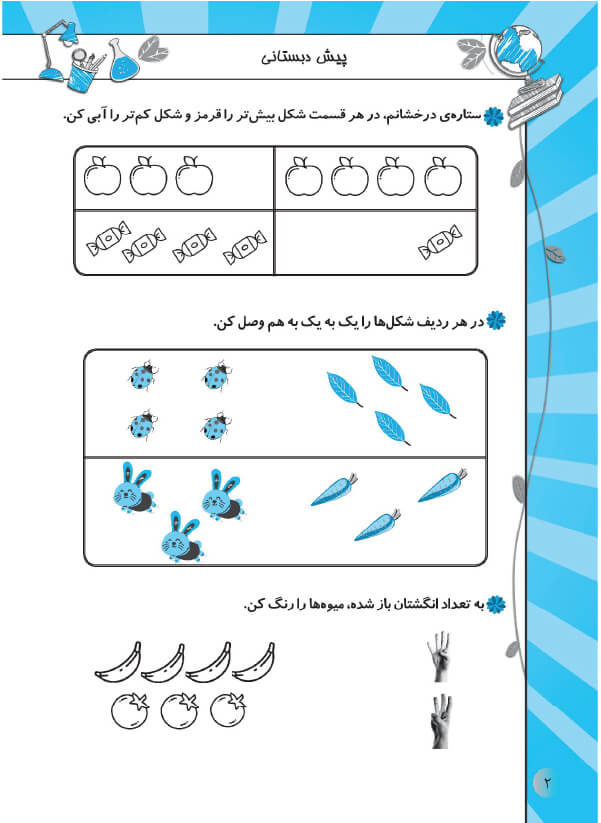 پیش دبستانی

ستاره‌ی درخشانم، در هر قسمت شکل بیش‌تر را قرمز و شکل کم‌تر را آبی کن.

در هر ردیف شکل‌ها را یک به یک به هم وصل کن.

به تعداد انگشتان باز شده، میوه‌ها را رنگ کن.

۲